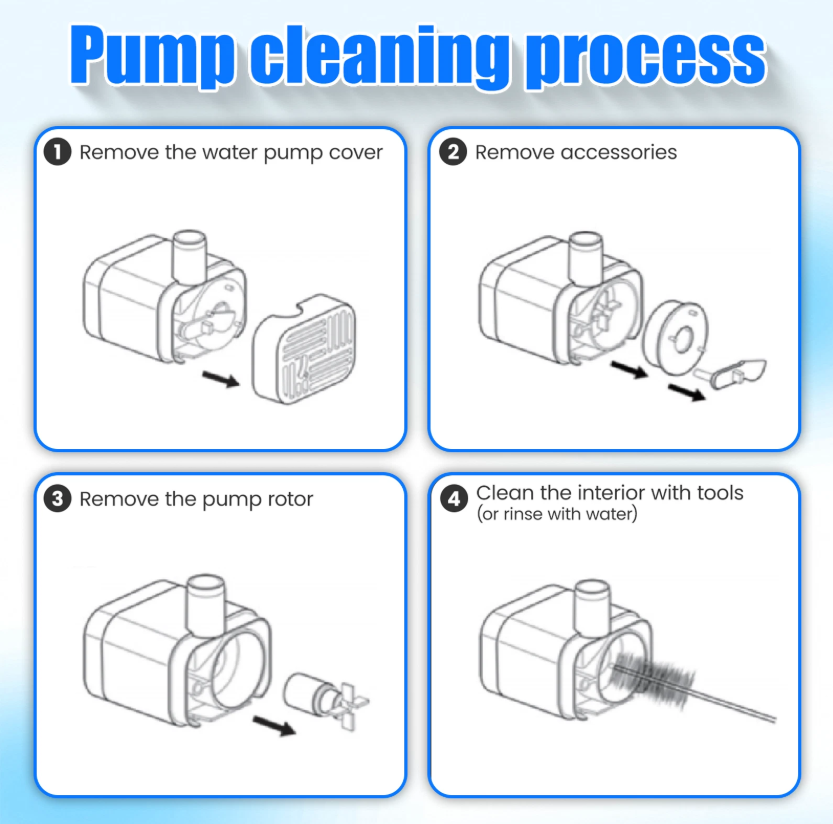 Pump cleaning process

1 Remove the water pump cover

2 Remove accessories

3 Remove the pump rotor

4 Clean the interior with tools (or rinse with water)