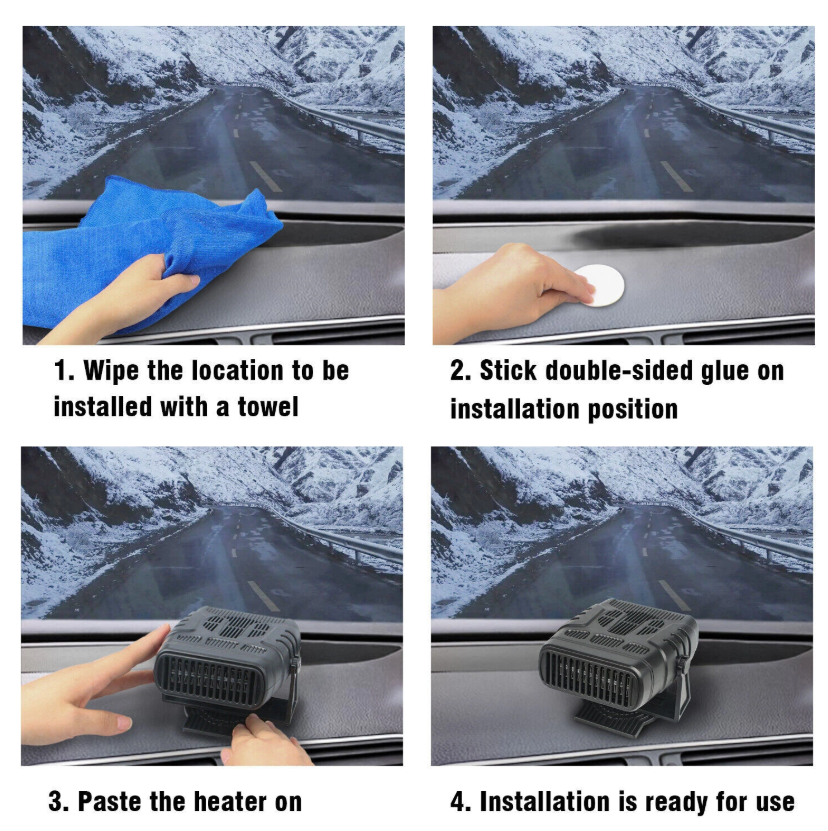 1. Wipe the location to be installed with a towel

2. Stick double-sided glue on installation position

3. Paste the heater on

4. Installation is ready for use